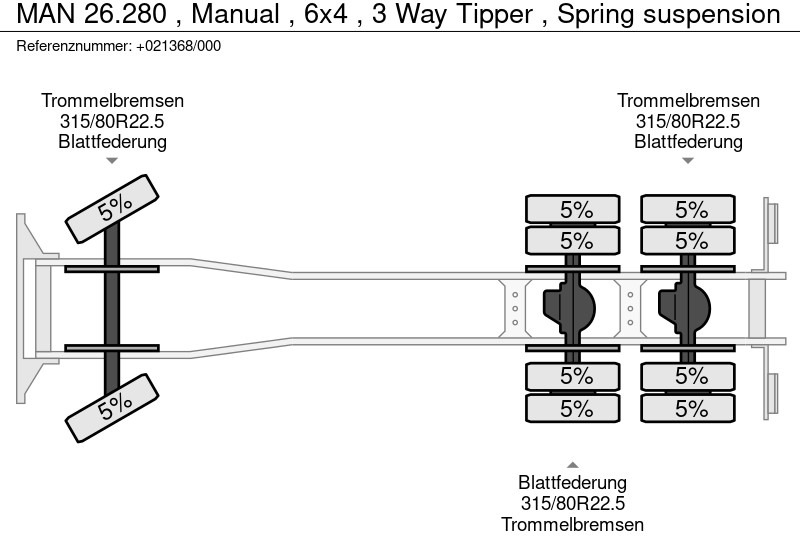 MAN 26.280 , Manual , 6x4 , 3 Way Tipper , Spring suspension

Referenznummer: +021368/000

Trommelbremsen
315/80R22.5
Blattfederung

Trommelbremsen
315/80R22.5
Blattfederung

5%

5%

5%

5%

5%

5%

5%

5%

5%

5%

Blattfederung
315/80R22.5
Trommelbremsen