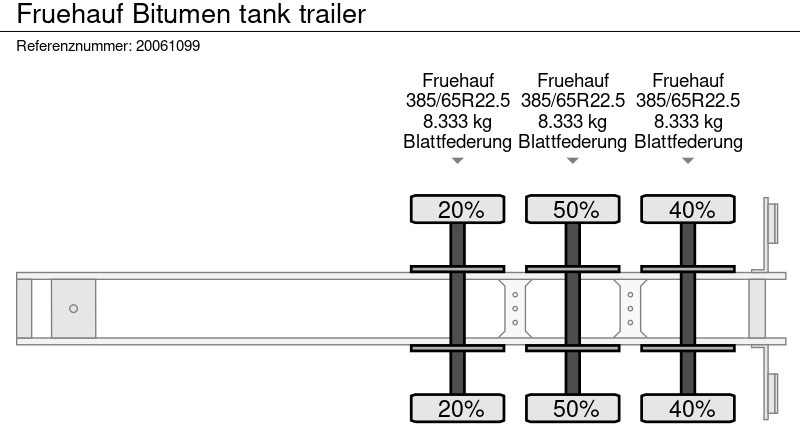 Fruehauf Bitumen tank trailer
Referenznummer: 20061099

Fruehauf
385/65R22.5
8.333 kg
Blattfederung

Fruehauf
385/65R22.5
8.333 kg
Blattfederung

Fruehauf
385/65R22.5
8.333 kg
Blattfederung

20%
50%
40%

20%
50%
40%