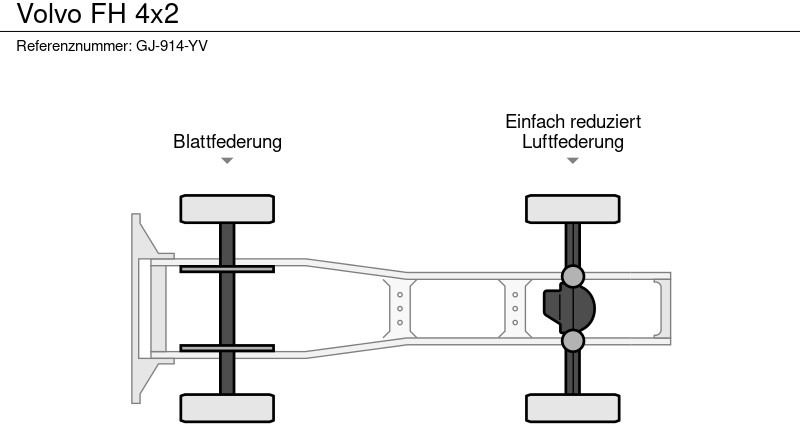 Volvo FH 4x2
Referenznummer: GJ-914-YV

Blattfederung

Einfach reduziert
Luftfederung