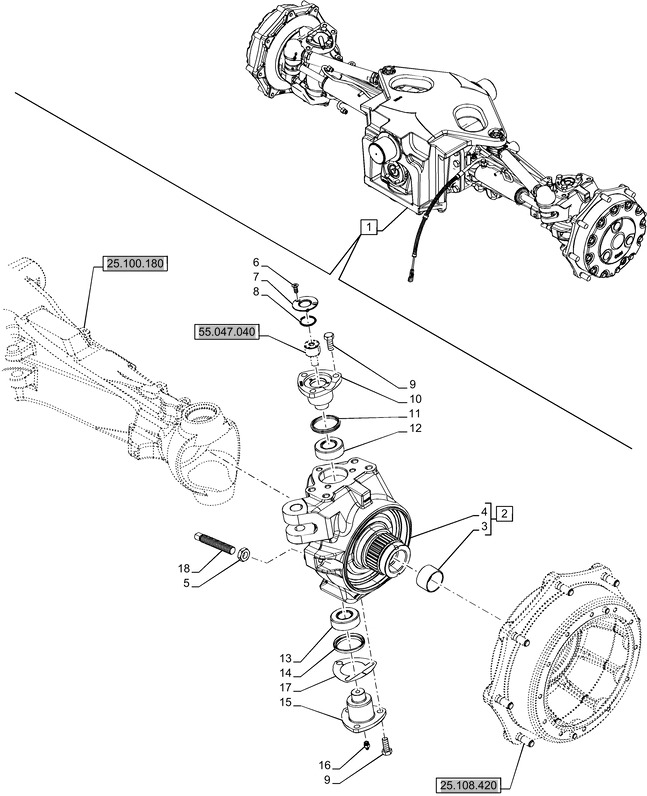 1
25.100.180
6
7
8
55.047.040
9
10
11
12
4
3
2
18
5
13
14
17
15
16
9
25.108.420