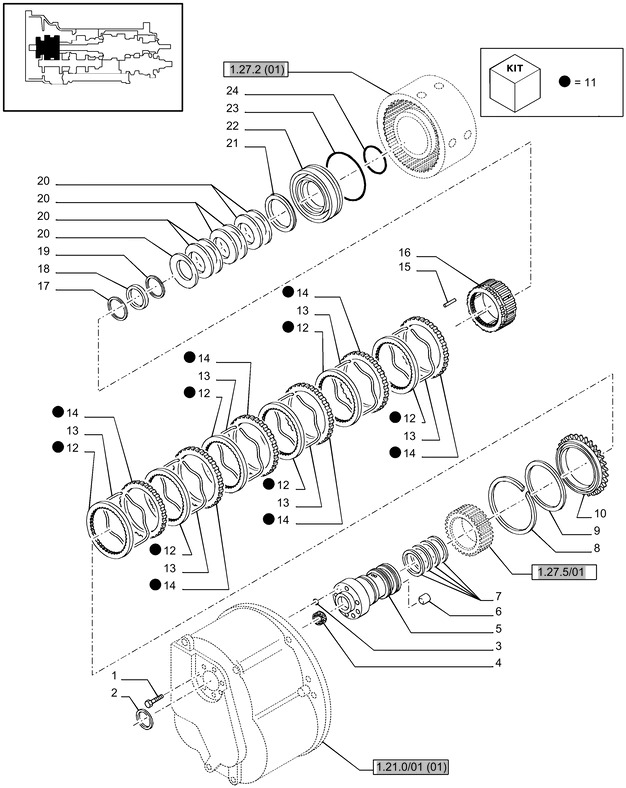 KIT
● = 11

1.27.2 (01)

24
23
22
21
20
20
20
20
19
18
17

16
15

● 14
13
● 12

● 14
13
● 12

● 14
13
● 12

● 12
13
● 14

● 12
13
● 14

● 12
13
● 14

10
9
8
1.27.5/01
7
6
5
3
4

1
2

1.21.0/01 (01)