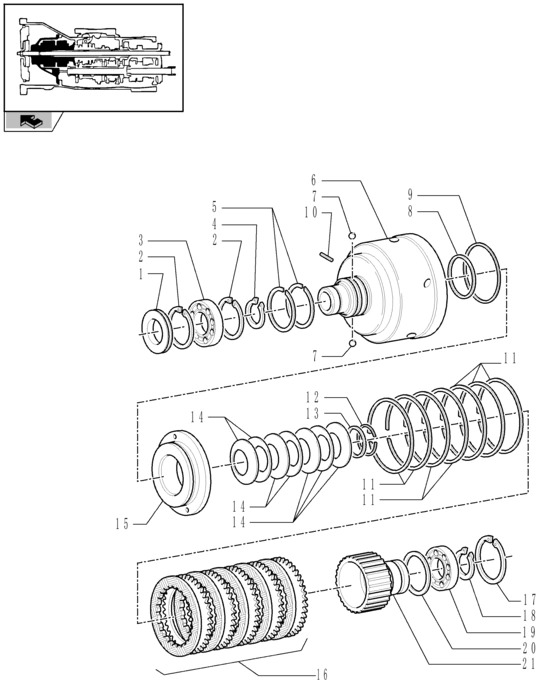 6
7
10
9
8
5
4
2
3
2
1
7
11
12
13
14
11
11
14
14
15
17
18
19
20
21
16