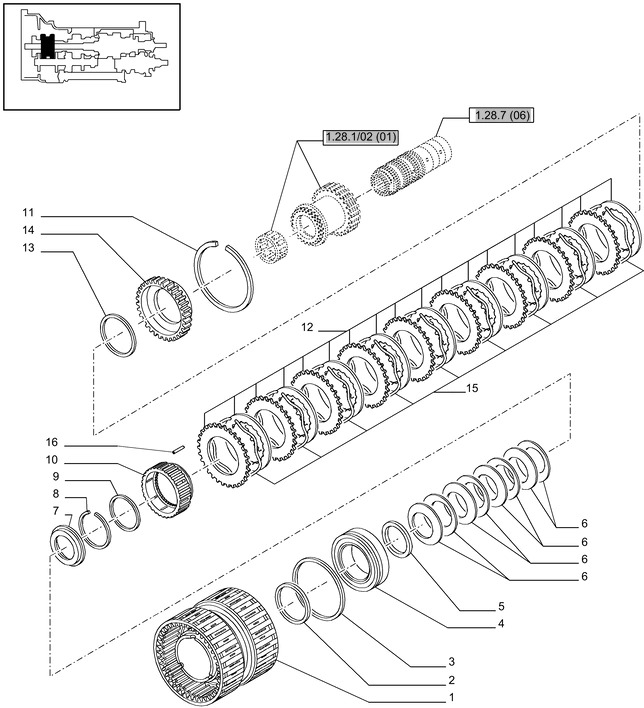 1.28.7 (06)
1.28.1/02 (01)
11
14
13
12
15
16
10
9
8
7
6
6
6
6
5
4
3
2
1