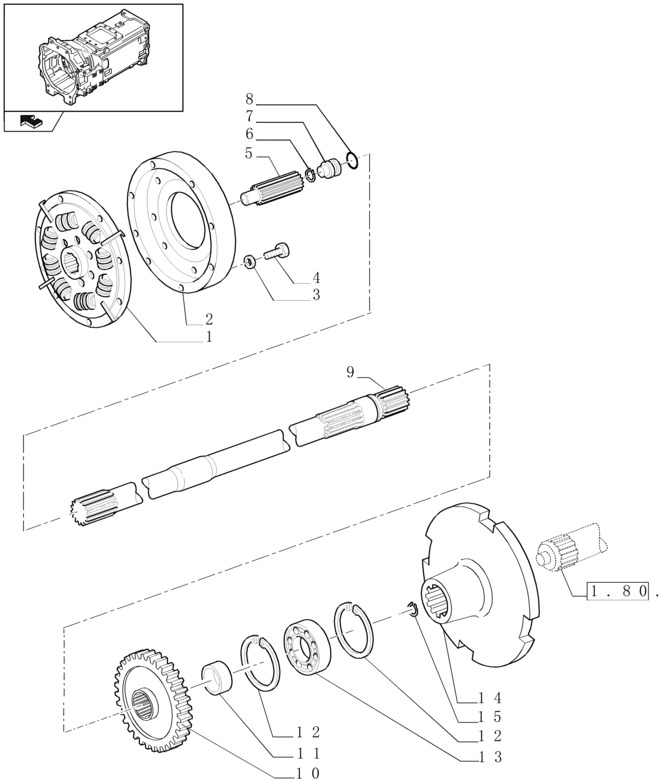 8
7
6
5
4
3
2
1
9
1.80.
14
15
12
13
12
11
10