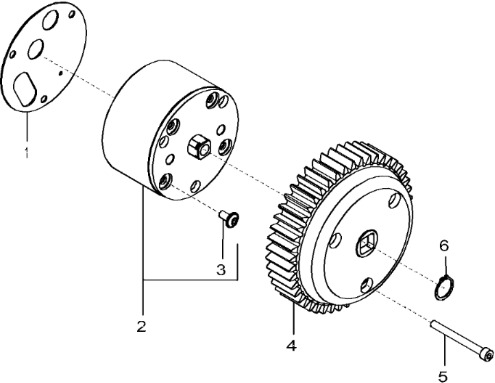 1
2
3
4
5
6