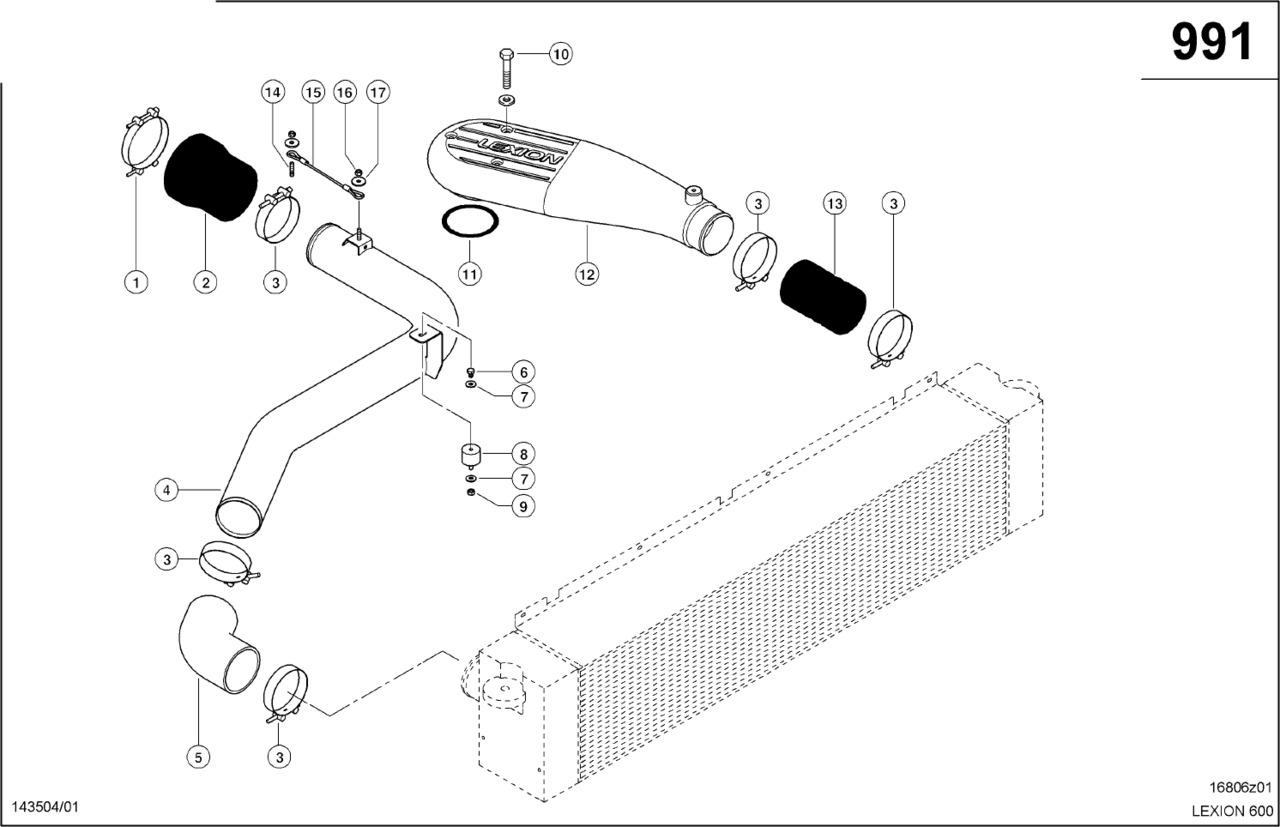 991

10

14 15 16 17

LEXION

1 2 3

11 12

3 13 3

6
7
8
7
9

4

3

5

3

143504/01

16806z01
LEXION 600