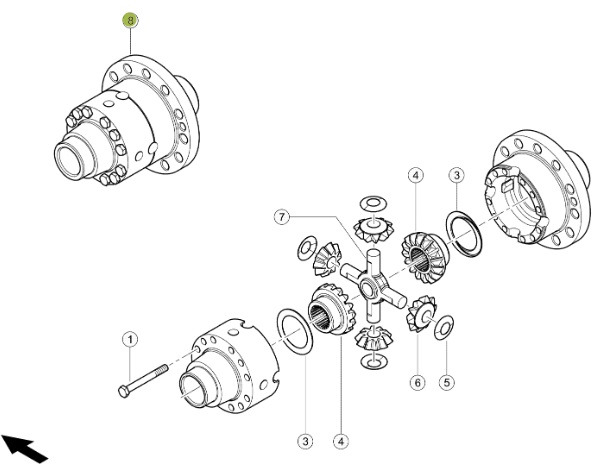 8
4
3
7
1
6
5
3
4