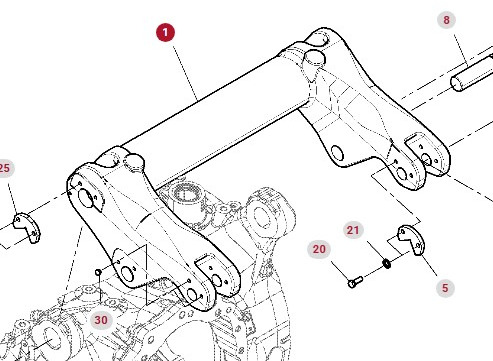 1
8
25
21
20
5
30